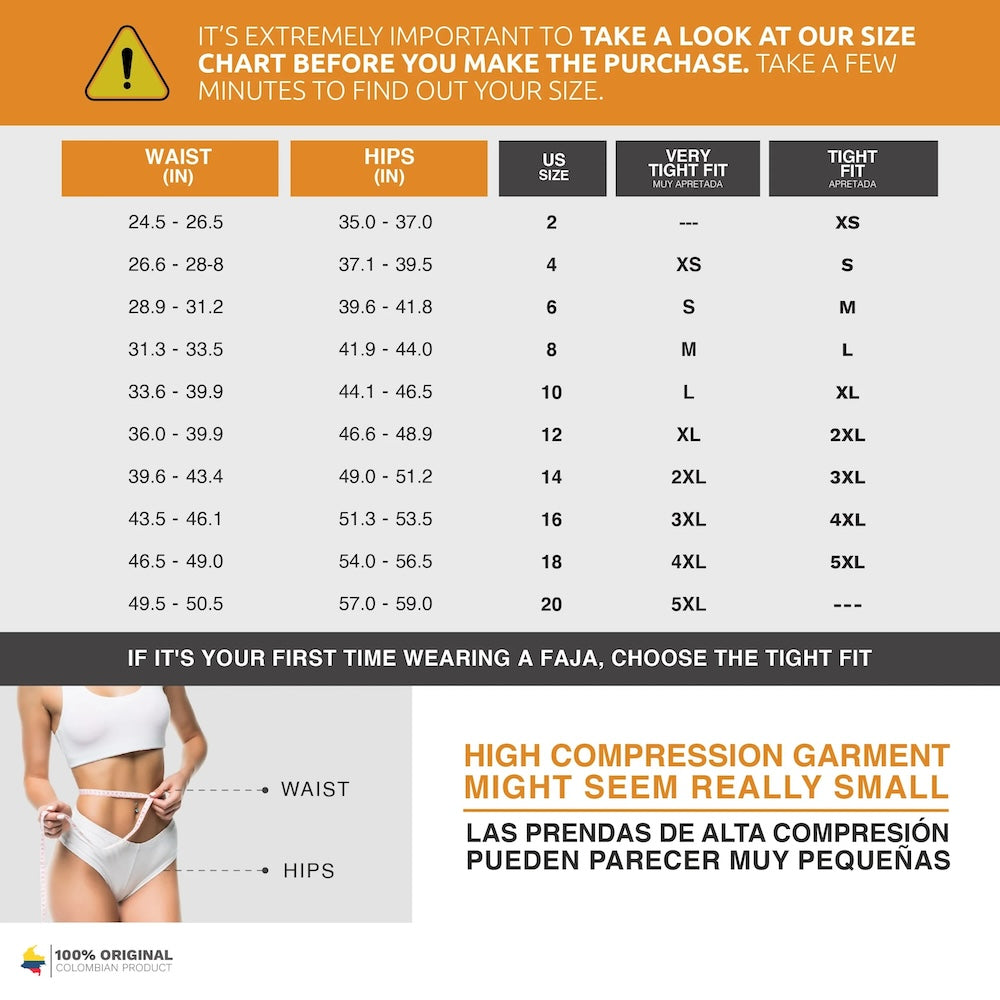 IT'S EXTREMELY IMPORTANT TO TAKE A LOOK AT OUR SIZE CHART BEFORE YOU MAKE THE PURCHASE. TAKE A FEW MINUTES TO FIND OUT YOUR SIZE.

| WAIST (IN) | HIPS (IN) | US SIZE | VERY TIGHT FIT MUY APRETADA | TIGHT FIT APRETADA |
|---|---|---|---|---|
| 24.5 - 26.5 | 35.0 - 37.0 | 2 | --- | XS |
| 26.6 - 28-8 | 37.1 - 39.5 | 4 | XS | S |
| 28.9 - 31.2 | 39.6 - 41.8 | 6 | S | M |
| 31.3 - 33.5 | 41.9 - 44.0 | 8 | M | L |
| 33.6 - 39.9 | 44.1 - 46.5 | 10 | L | XL |
| 36.0 - 39.9 | 46.6 - 48.9 | 12 | XL | 2XL |
| 39.6 - 43.4 | 49.0 - 51.2 | 14 | 2XL | 3XL |
| 43.5 - 46.1 | 51.3 - 53.5 | 16 | 3XL | 4XL |
| 46.5 - 49.0 | 54.0 - 56.5 | 18 | 4XL | 5XL |
| 49.5 - 50.5 | 57.0 - 59.0 | 20 | 5XL | --- |

IF IT'S YOUR FIRST TIME WEARING A FAJA, CHOOSE THE TIGHT FIT

WAIST

HIPS

HIGH COMPRESSION GARMENT MIGHT SEEM REALLY SMALL

LAS PRENDAS DE ALTA COMPRESIÓN PUEDEN PARECER MUY PEQUEÑAS

100% ORIGINAL
COLOMBIAN PRODUCT